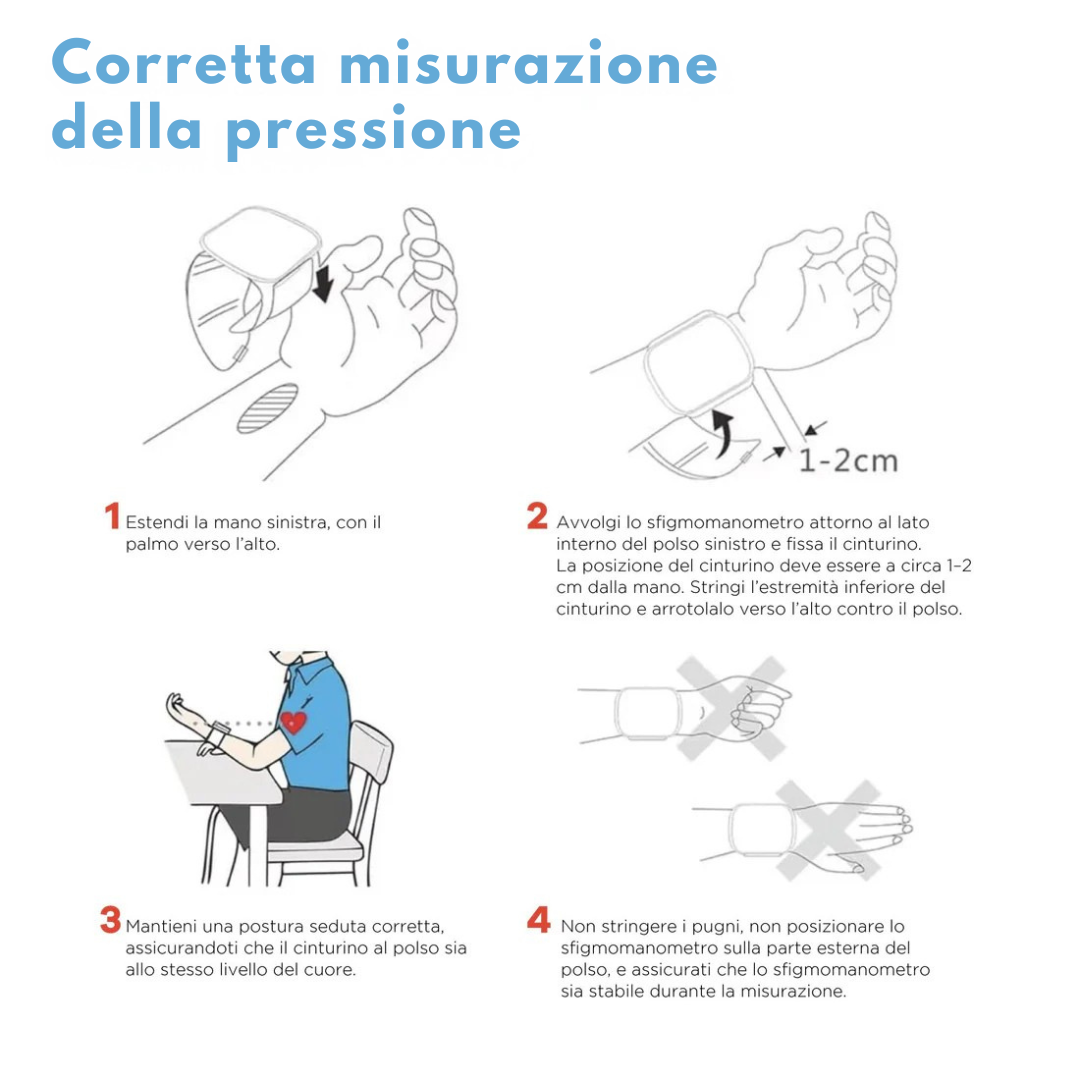 Corretta misurazione della pressione

1-2cm

1 Estendi la mano sinistra, con il palmo verso l'alto.

2 Avvolgi lo sfigmomanometro attorno al lato interno del polso sinistro e fissa il cinturino. La posizione del cinturino deve essere a circa 1–2 cm dalla mano. Stringi l'estremità inferiore del cinturino e arrotolalo verso l'alto contro il polso.

3 Mantieni una postura seduta corretta, assicurandoti che il cinturino al polso sia allo stesso livello del cuore.

4 Non stringere i pugni, non posizionare lo sfigmomanometro sulla parte esterna del polso, e assicurati che lo sfigmomanometro sia stabile durante la misurazione.